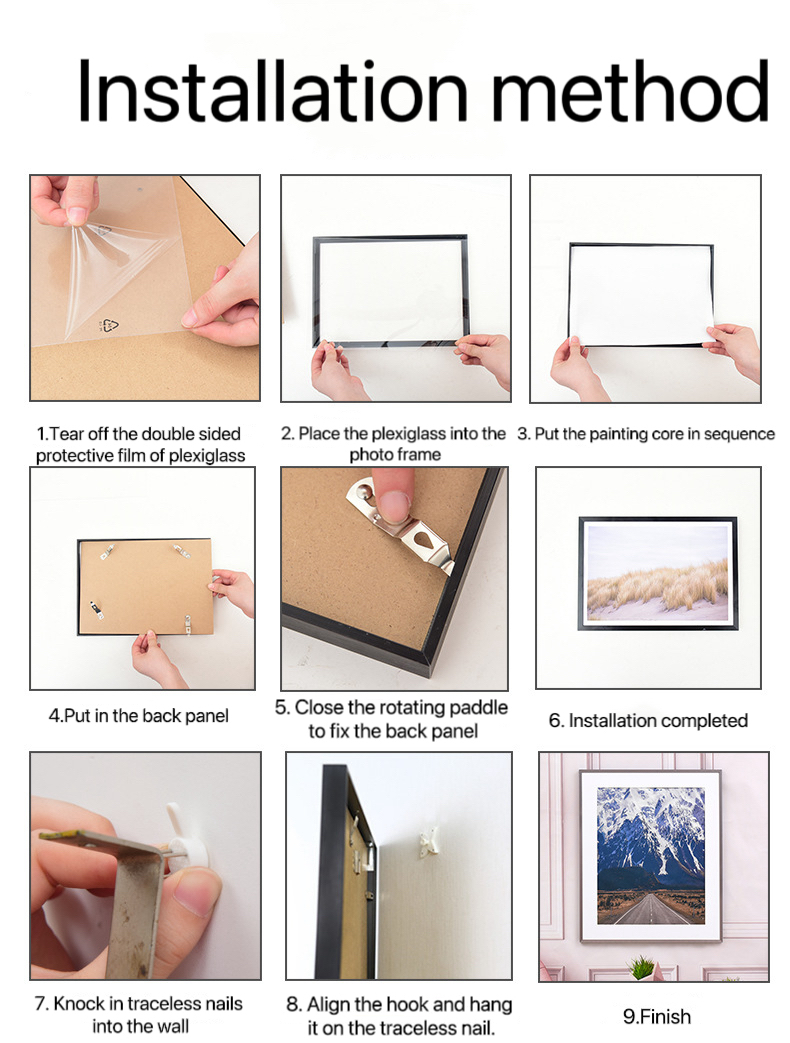 Installation method

1.Tear off the double sided protective film of plexiglass

2. Place the plexiglass into the photo frame

3. Put the painting core in sequence

4.Put in the back panel

5. Close the rotating paddle to fix the back panel

6. Installation completed

7. Knock in traceless nails into the wall

8. Align the hook and hang it on the traceless nail.

9.Finish