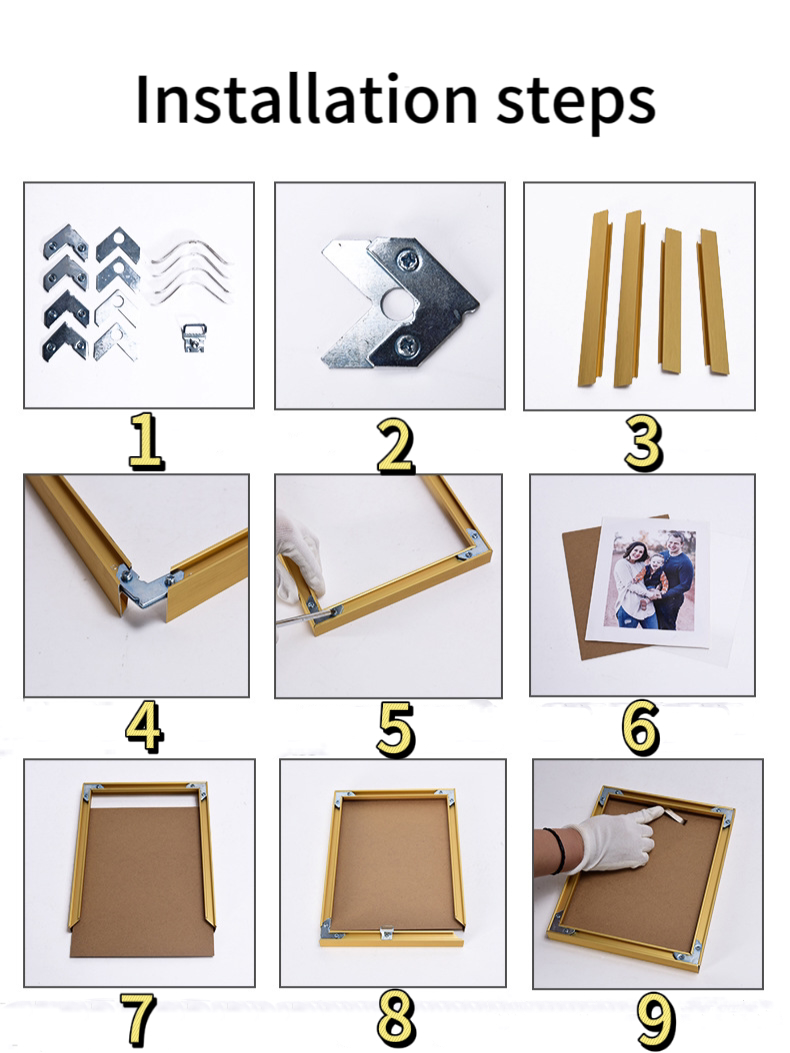 Installation steps

1

2

3

4

5

6

7

8

9