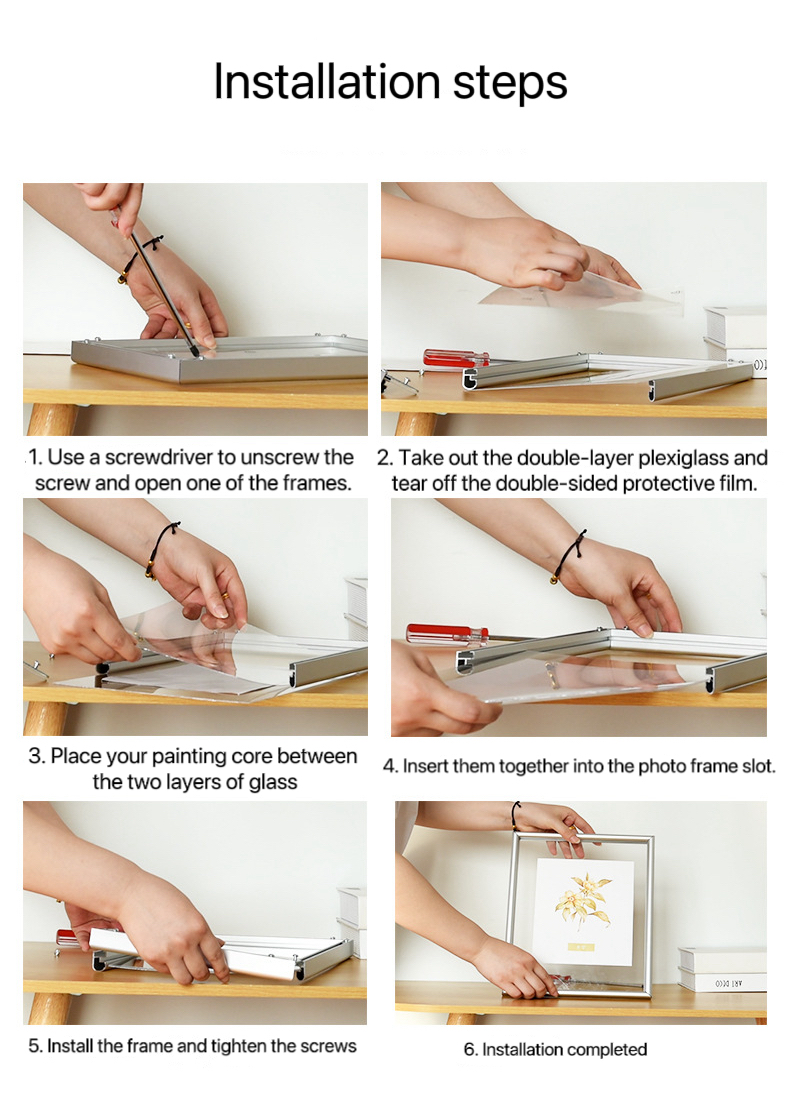 Installation steps

1. Use a screwdriver to unscrew the screw and open one of the frames.

2. Take out the double-layer plexiglass and tear off the double-sided protective film.

3. Place your painting core between the two layers of glass

4. Insert them together into the photo frame slot.

5. Install the frame and tighten the screws

6. Installation completed