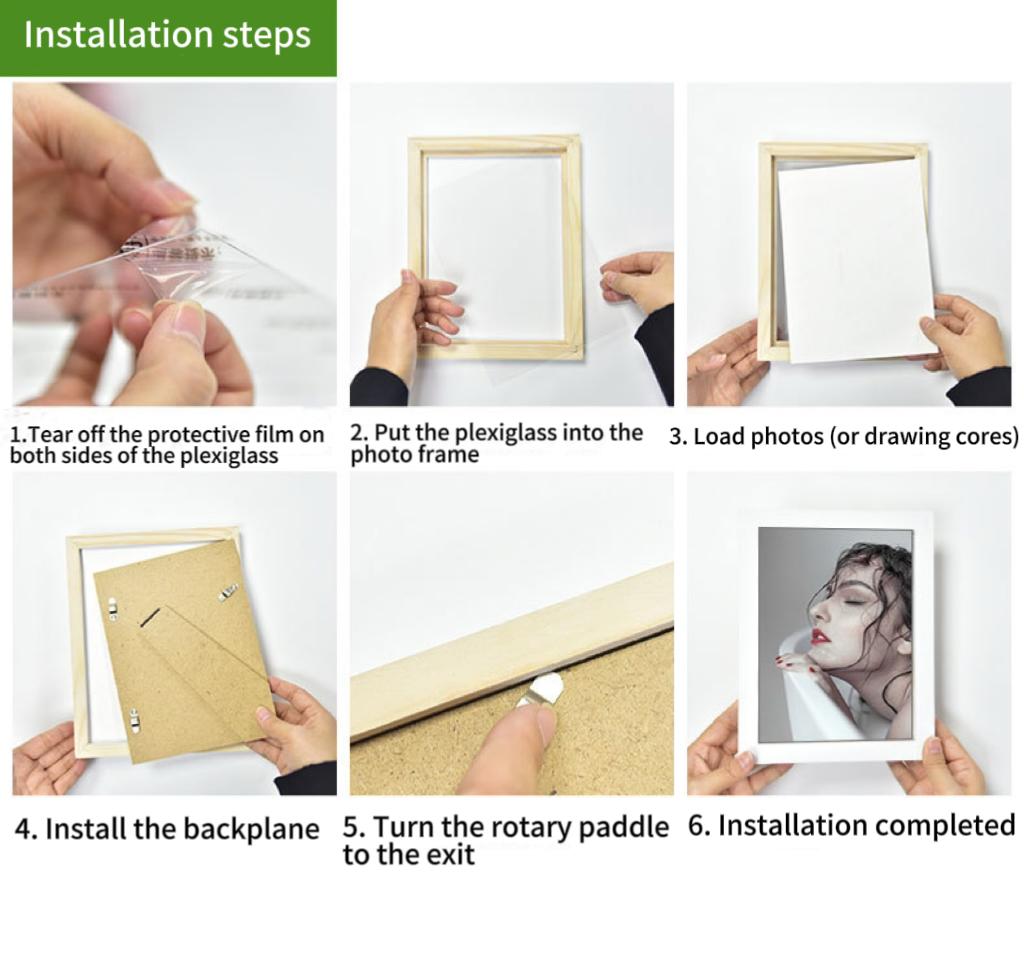 Installation steps

1.Tear off the protective film on both sides of the plexiglass

2. Put the plexiglass into the photo frame

3. Load photos (or drawing cores)

4. Install the backplane

5. Turn the rotary paddle to the exit

6. Installation completed