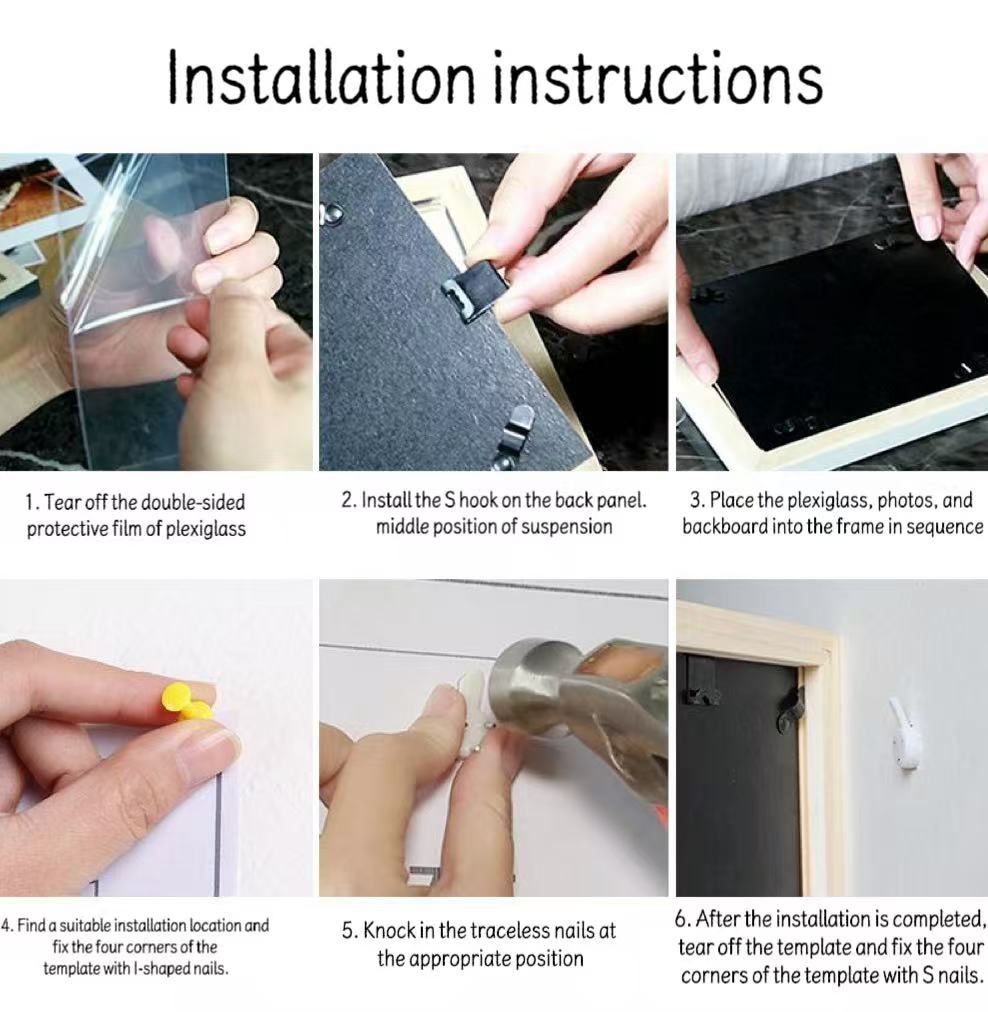 Installation instructions

1. Tear off the double-sided protective film of plexiglass

2. Install the S hook on the back panel. middle position of suspension

3. Place the plexiglass, photos, and backboard into the frame in sequence

4. Find a suitable installation location and fix the four corners of the template with I-shaped nails.

5. Knock in the traceless nails at the appropriate position

6. After the installation is completed, tear off the template and fix the four corners of the template with S nails.