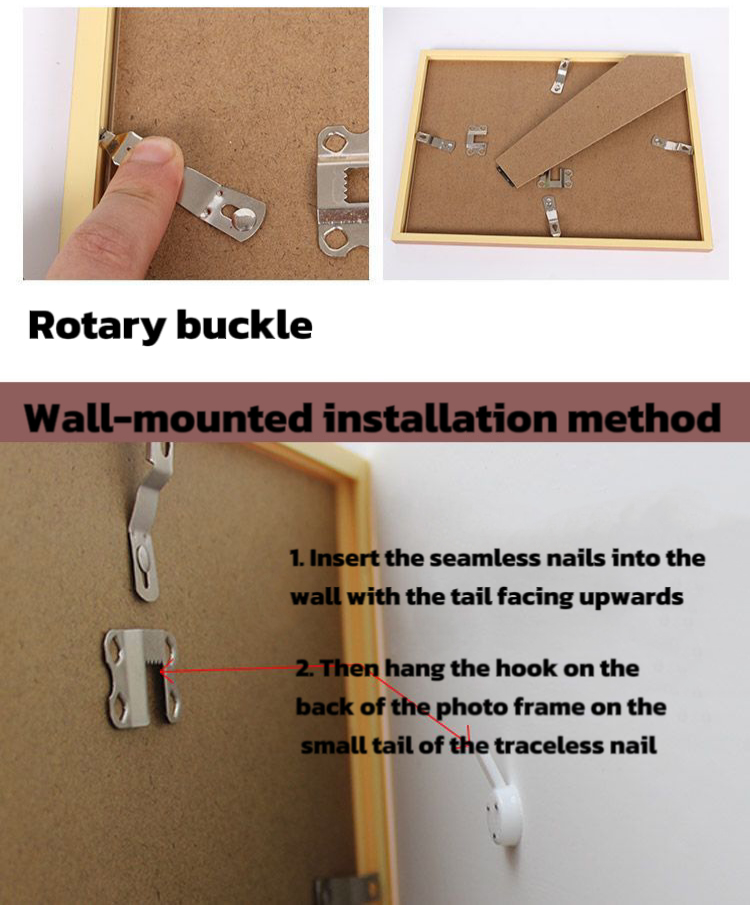 Rotary buckle

Wall-mounted installation method

1. Insert the seamless nails into the wall with the tail facing upwards

2. Then hang the hook on the back of the photo frame on the small tail of the traceless nail