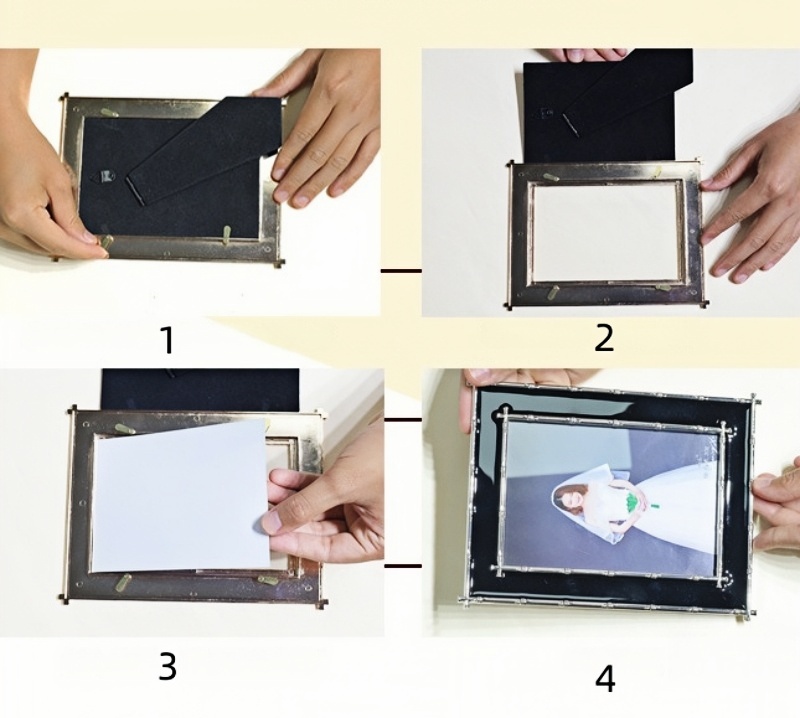 1

2

3

4