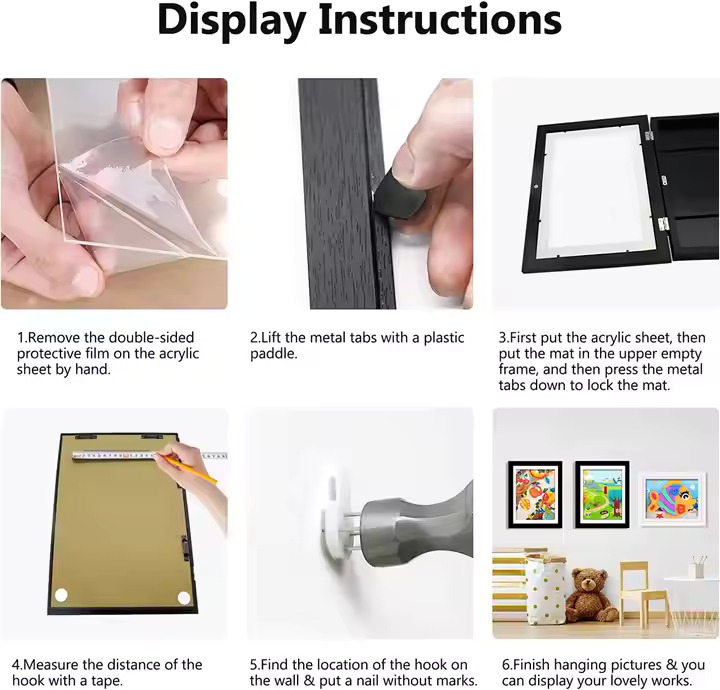 Display Instructions

1.Remove the double-sided protective film on the acrylic sheet by hand.

2.Lift the metal tabs with a plastic paddle.

3.First put the acrylic sheet, then put the mat in the upper empty frame, and then press the metal tabs down to lock the mat.

4.Measure the distance of the hook with a tape.

5.Find the location of the hook on the wall & put a nail without marks.

6.Finish hanging pictures & you can display your lovely works.