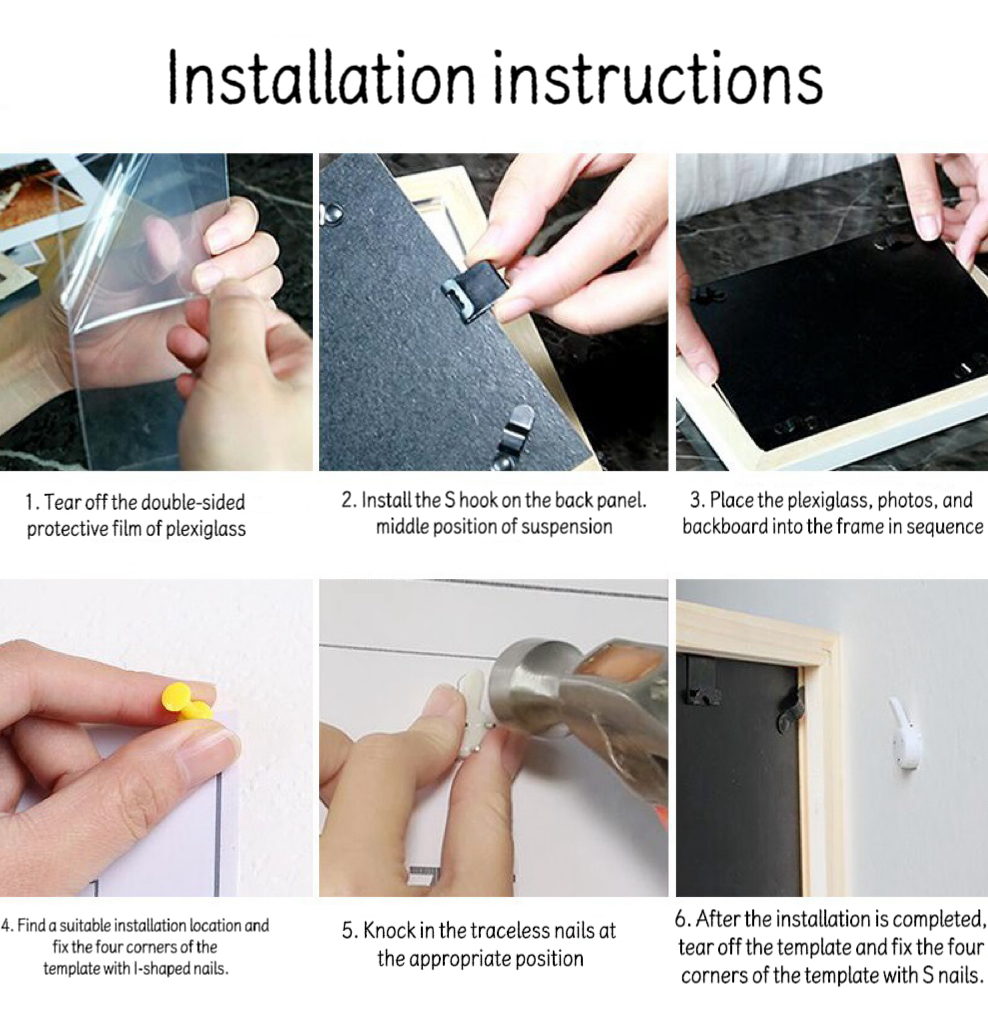 Installation instructions

1. Tear off the double-sided protective film of plexiglass

2. Install the S hook on the back panel. middle position of suspension

3. Place the plexiglass, photos, and backboard into the frame in sequence

4. Find a suitable installation location and fix the four corners of the template with I-shaped nails.

5. Knock in the traceless nails at the appropriate position

6. After the installation is completed, tear off the template and fix the four corners of the template with S nails.